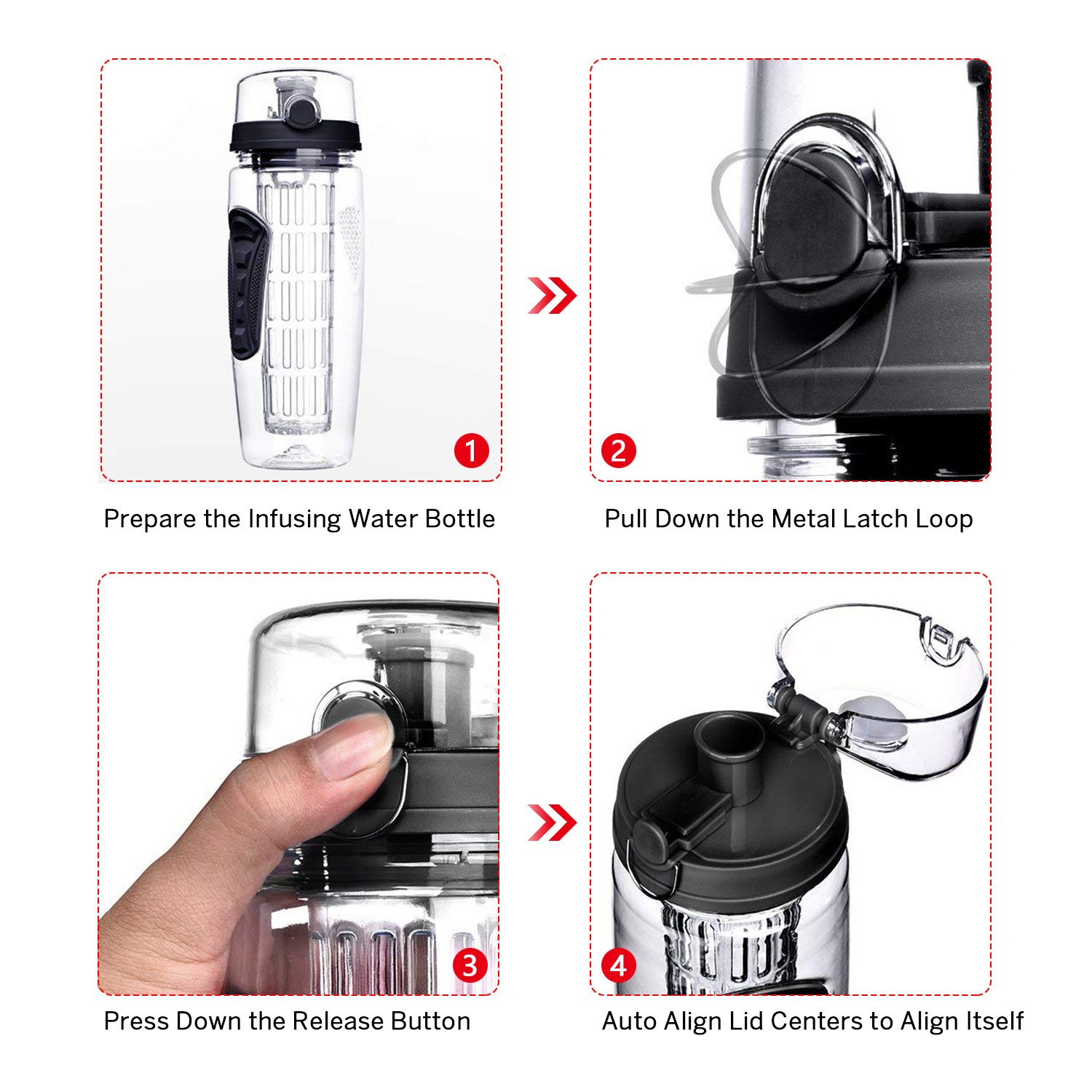 1
Prepare the Infusing Water Bottle

2
Pull Down the Metal Latch Loop

3
Press Down the Release Button

4
Auto Align Lid Centers to Align Itself